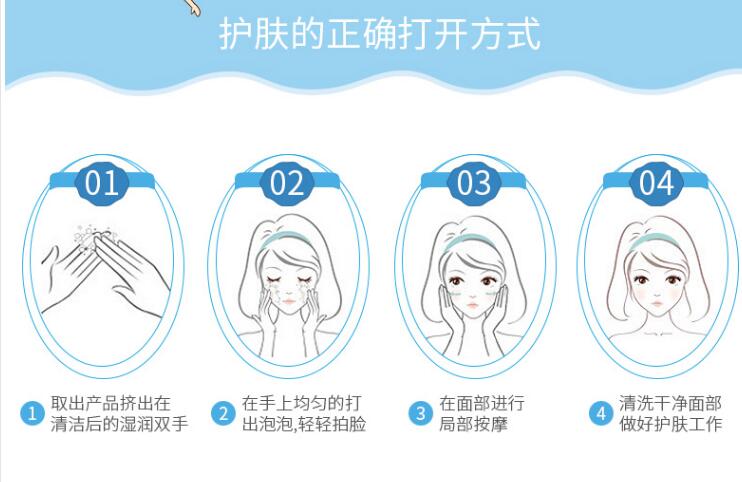 护肤的正确打开方式

01

02

03

04

1 取出产品挤出在清洁后的湿润双手

2 在手上均匀的打出泡泡,轻轻拍脸

3 在面部进行局部按摩

4 清洗干净面部做好护肤工作