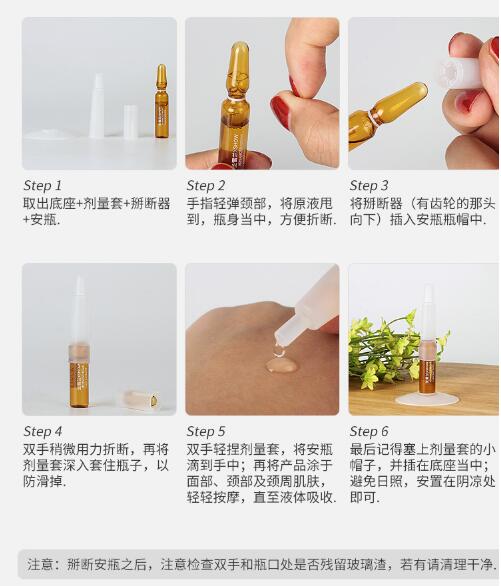 Step 1
取出底座+剂量套+掰断器+安瓶.

Step 2
手指轻弹颈部，将原液甩到，瓶身当中，方便折断.

Step 3
将掰断器（有齿轮的那头向下）插入安瓶瓶帽中.

Step 4
双手稍微用力折断，再将剂量套深入套住瓶子，以防滑掉.

Step 5
双手轻捏剂量套，将安瓶滴到手中；再将产品涂于面部、颈部及颈周肌肤，轻轻按摩，直至液体吸收.

Step 6
最后记得塞上剂量套的小帽子，并插在底座当中；避免日照，安置在阴凉处即可.

注意：掰断安瓶之后，注意检查双手和瓶口处是否残留玻璃渣，若有请清理干净.